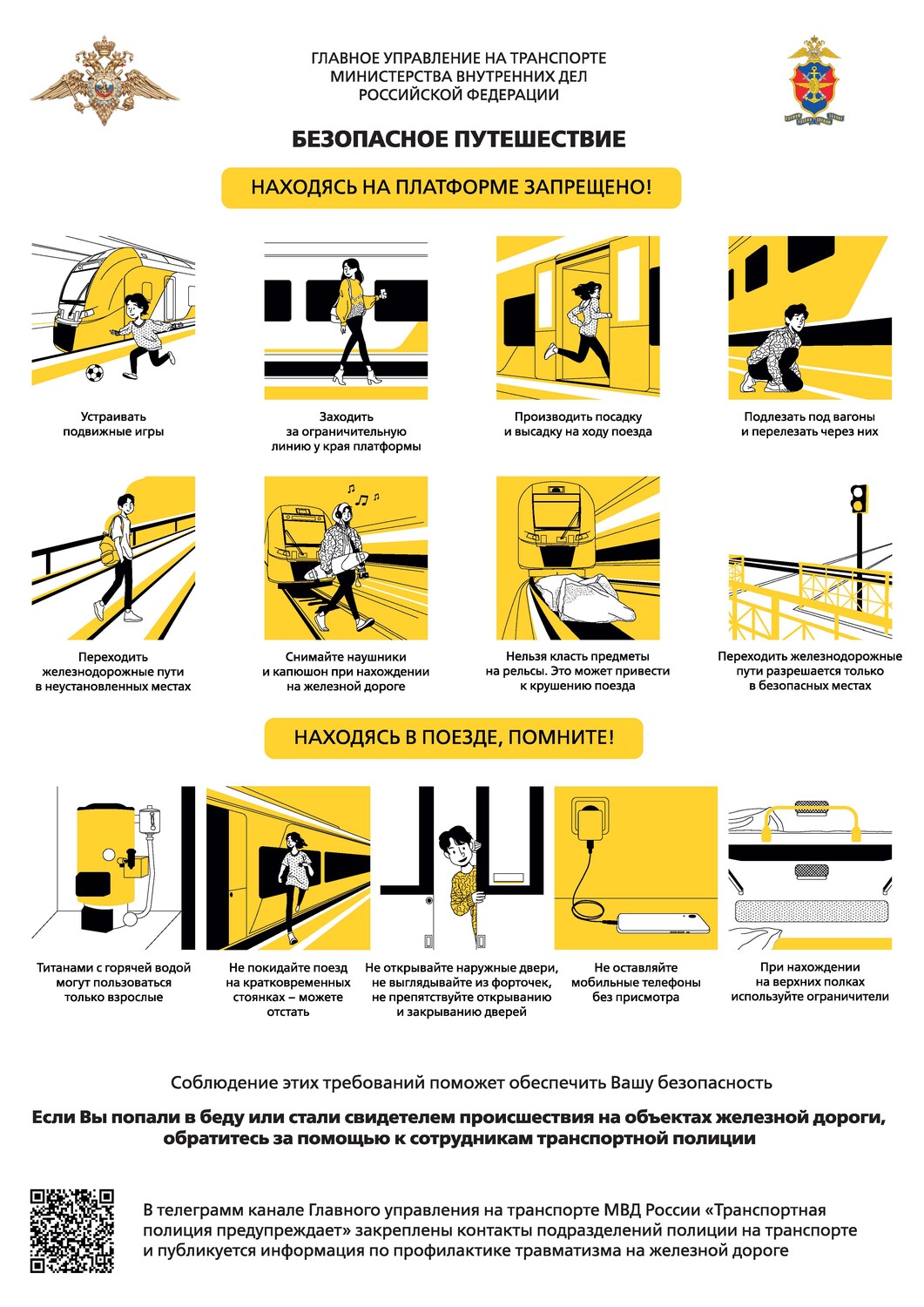 ГЛАВНОЕ УПРАВЛЕНИЕ НА ТРАНСПОРТЕ
МИНИСТЕРСТВА ВНУТРЕННИХ ДЕЛ
РОССИЙСКОЙ ФЕДЕРАЦИИ

БЕЗОПАСНОЕ ПУТЕШЕСТВИЕ

НАХОДЯСЬ НА ПЛАТФОРМЕ ЗАПРЕЩЕНО!

Устраивать подвижные игры

Заходить за ограничительную линию у края платформы

Производить посадку и высадку на ходу поезда

Подлезать под вагоны и перелезать через них

Переходить железнодорожные пути в неустановленных местах

Снимайте наушники и капюшон при нахождении на железной дороге

Нельзя класть предметы на рельсы. Это может привести к крушению поезда

Переходить железнодорожные пути разрешается только в безопасных местах

НАХОДЯСЬ В ПОЕЗДЕ, ПОМНИТЕ!

Титанами с горячей водой могут пользоваться только взрослые

Не покидайте поезд на кратковременных стоянках – можете отстать

Не открывайте наружные двери, не выглядывайте из форточек, не препятствуйте открыванию и закрыванию дверей

Не оставляйте мобильные телефоны без присмотра

При нахождении на верхних полках используйте ограничители

Соблюдение этих требований поможет обеспечить Вашу безопасность

Если Вы попали в беду или стали свидетелем происшествия на объектах железной дороги, обратитесь за помощью к сотрудникам транспортной полиции

В телеграмм канале Главного управления на транспорте МВД России «Транспортная полиция предупреждает» закреплены контакты подразделений полиции на транспорте и публикуется информация по профилактике травматизма на железной дороге